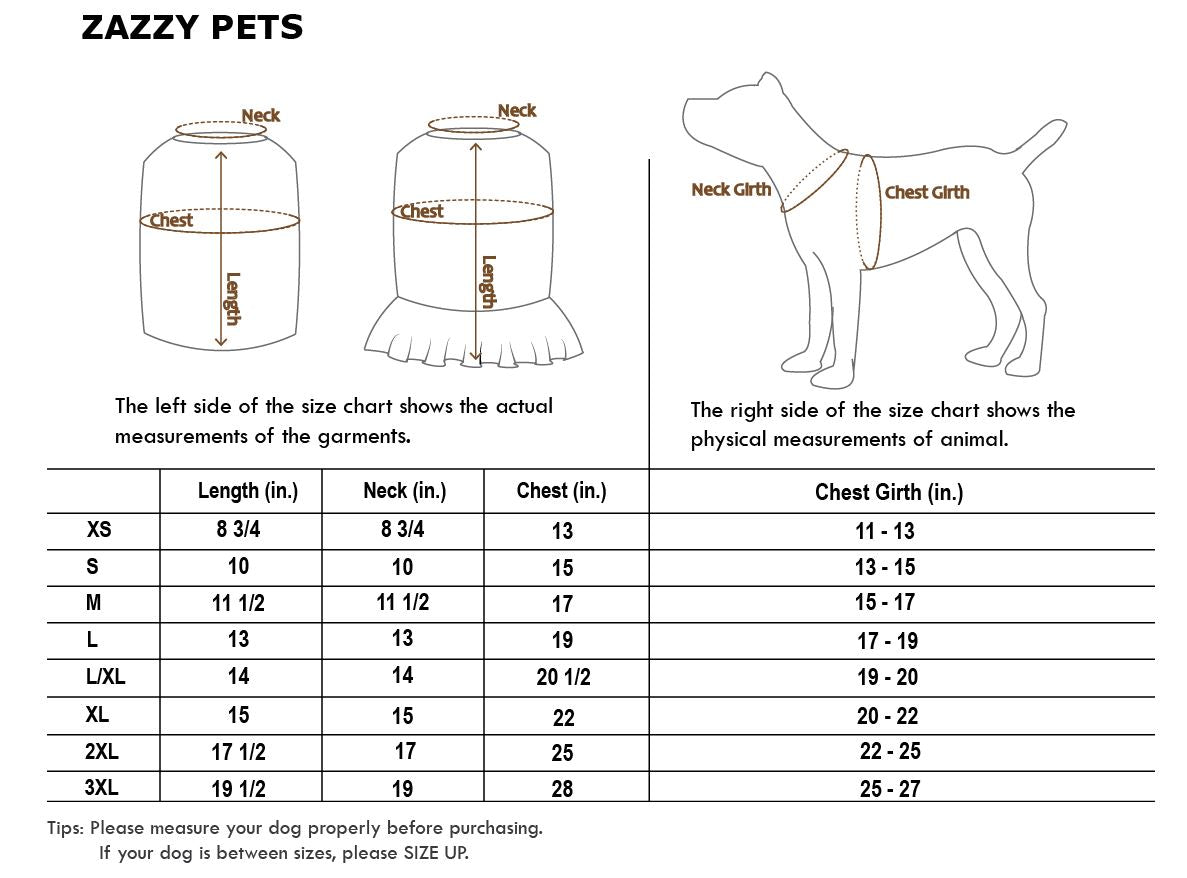 ZAZZY PETS

Neck

Chest

Length

Neck

Chest

Length

Neck Girth

Chest Girth

The left side of the size chart shows the actual measurements of the garments.

The right side of the size chart shows the physical measurements of animal.

| | Length (in.) | Neck (in.) | Chest (in.) | Chest Girth (in.) |
|---|---|---|---|---|
| XS | 8 3/4 | 8 3/4 | 13 | 11 - 13 |
| S | 10 | 10 | 15 | 13 - 15 |
| M | 11 1/2 | 11 1/2 | 17 | 15 - 17 |
| L | 13 | 13 | 19 | 17 - 19 |
| L/XL | 14 | 14 | 20 1/2 | 19 - 20 |
| XL | 15 | 15 | 22 | 20 - 22 |
| 2XL | 17 1/2 | 17 | 25 | 22 - 25 |
| 3XL | 19 1/2 | 19 | 28 | 25 - 27 |

Tips: Please measure your dog properly before purchasing.
If your dog is between sizes, please SIZE UP.